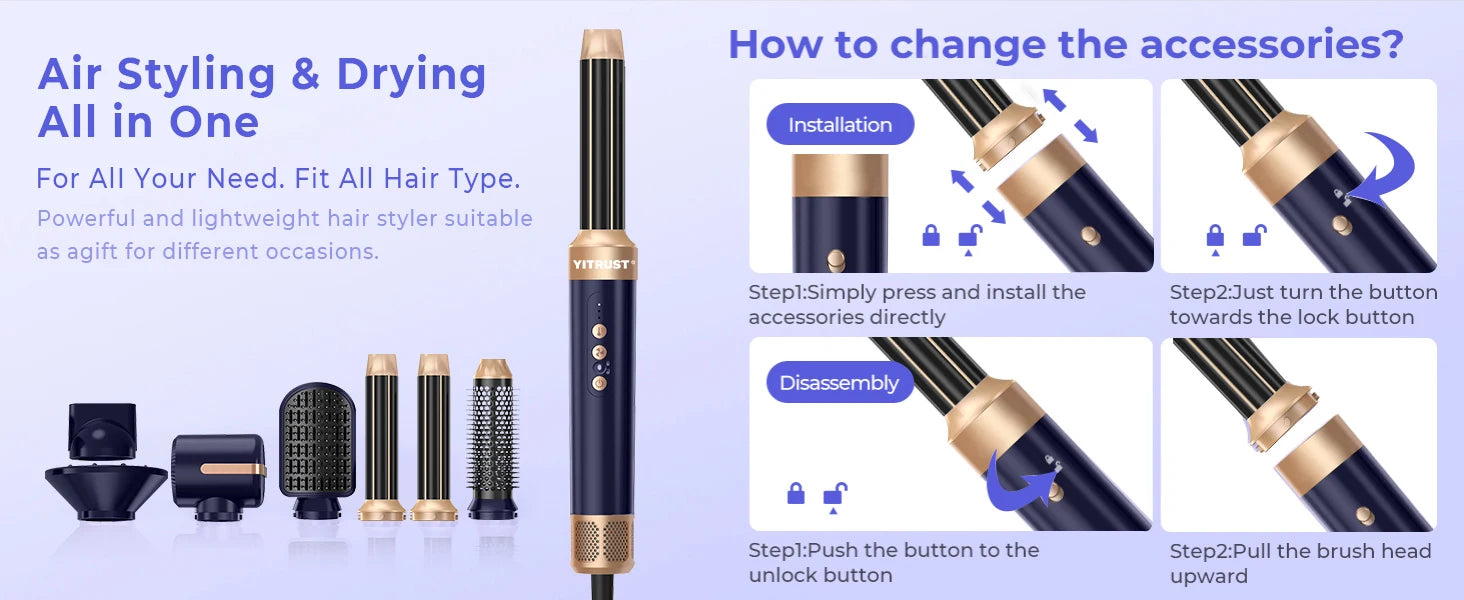 Air Styling & Drying All in One

For All Your Need. Fit All Hair Type.

Powerful and lightweight hair styler suitable as agift for different occasions.

YITRUST

How to change the accessories?

Installation

Step1:Simply press and install the accessories directly

Step2:Just turn the button towards the lock button

Disassembly

Step1:Push the button to the unlock button

Step2:Pull the brush head upward