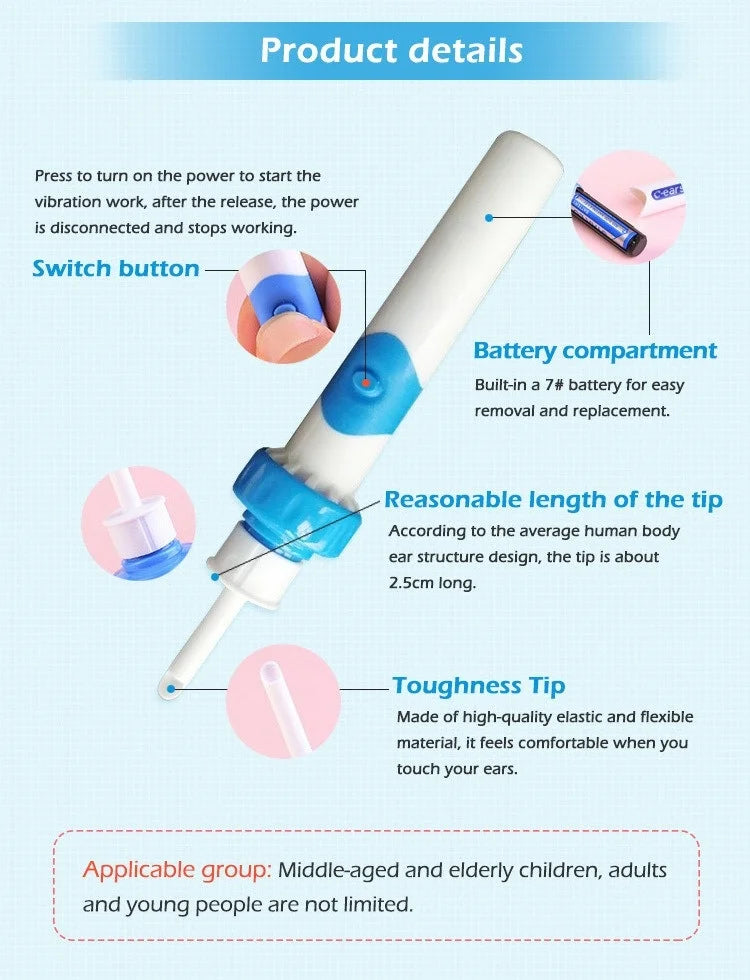 Product details

Press to turn on the power to start the vibration work, after the release, the power is disconnected and stops working.

Switch button

c-ears

Battery compartment
Built-in a 7# battery for easy removal and replacement.

Reasonable length of the tip
According to the average human body ear structure design, the tip is about 2.5cm long.

Toughness Tip
Made of high-quality elastic and flexible material, it feels comfortable when you touch your ears.

Applicable group: Middle-aged and elderly children, adults and young people are not limited.