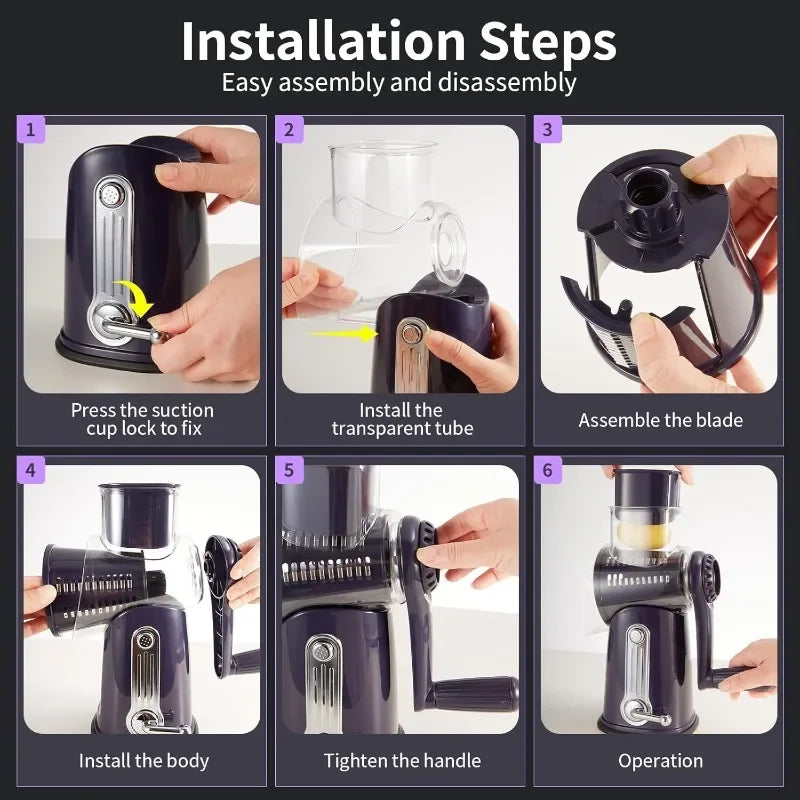 Installation Steps
Easy assembly and disassembly

1
Press the suction cup lock to fix

2
Install the transparent tube

3
Assemble the blade

4
Install the body

5
Tighten the handle

6
Operation