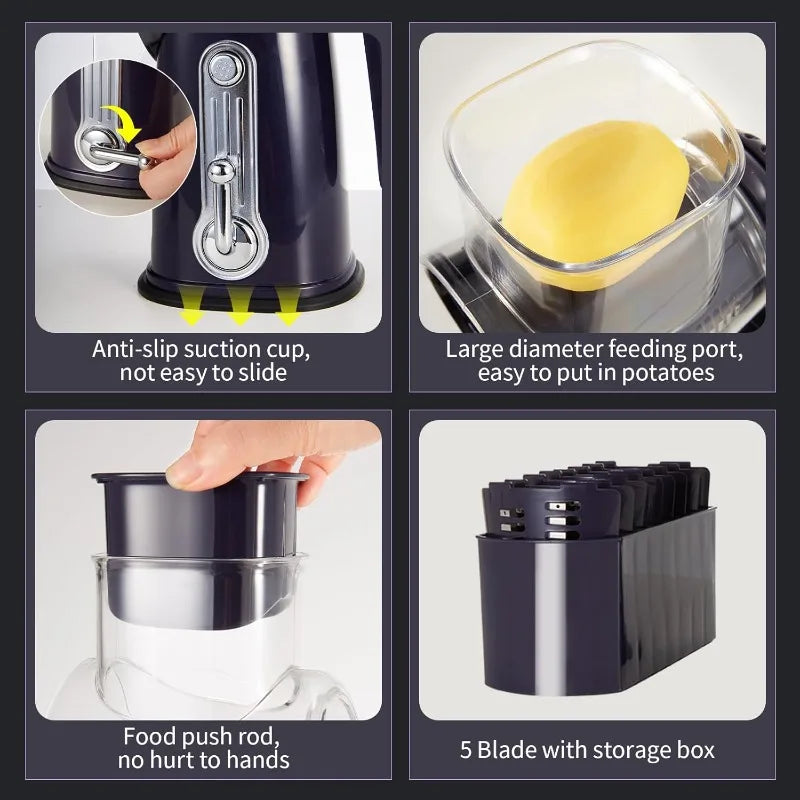 Anti-slip suction cup, not easy to slide

Large diameter feeding port, easy to put in potatoes

Food push rod, no hurt to hands

5 Blade with storage box